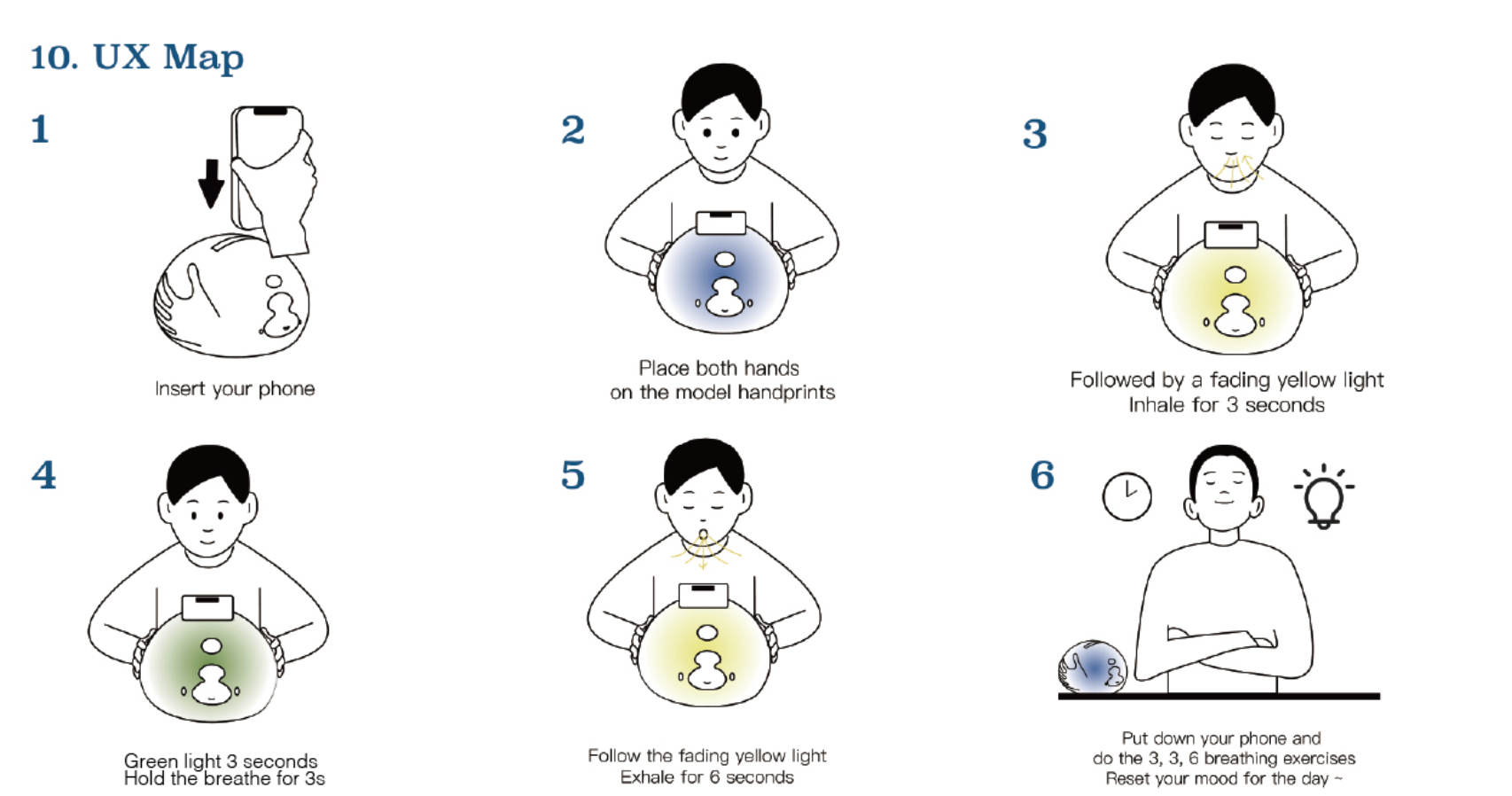 10. UX Map

1

Insert your phone

2

Place both hands
on the model handprints

3

Followed by a fading yellow light
Inhale for 3 seconds

4

Green light 3 seconds
Hold the breathe for 3s

5

Follow the fading yellow light
Exhale for 6 seconds

6

Put down your phone and
do the 3, 3, 6 breathing exercises
Reset your mood for the day ~